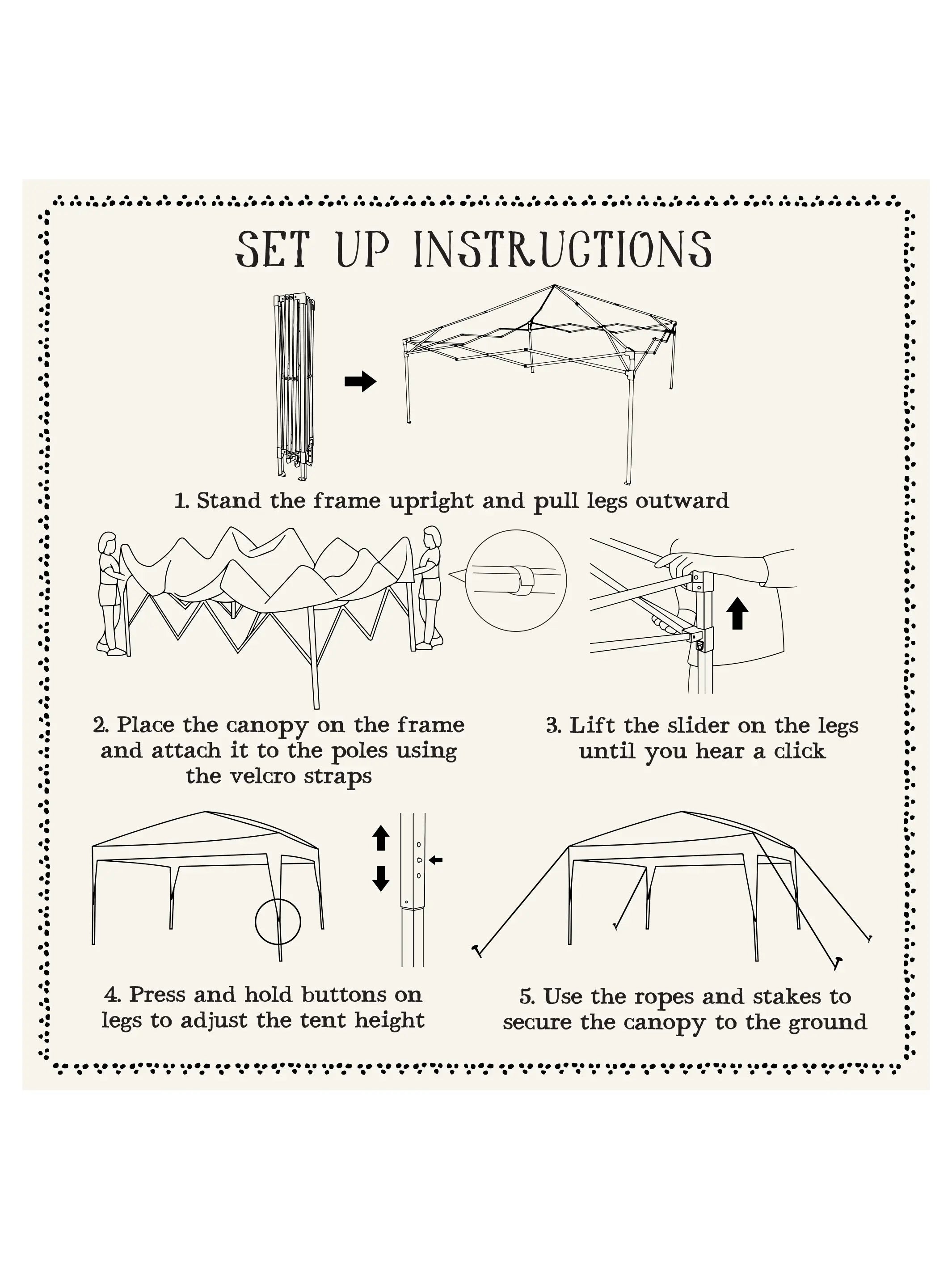 SET UP INSTRUCTIONS

1. Stand the frame upright and pull legs outward

2. Place the canopy on the frame and attach it to the poles using the velcro straps

3. Lift the slider on the legs until you hear a click

4. Press and hold buttons on legs to adjust the tent height

5. Use the ropes and stakes to secure the canopy to the ground