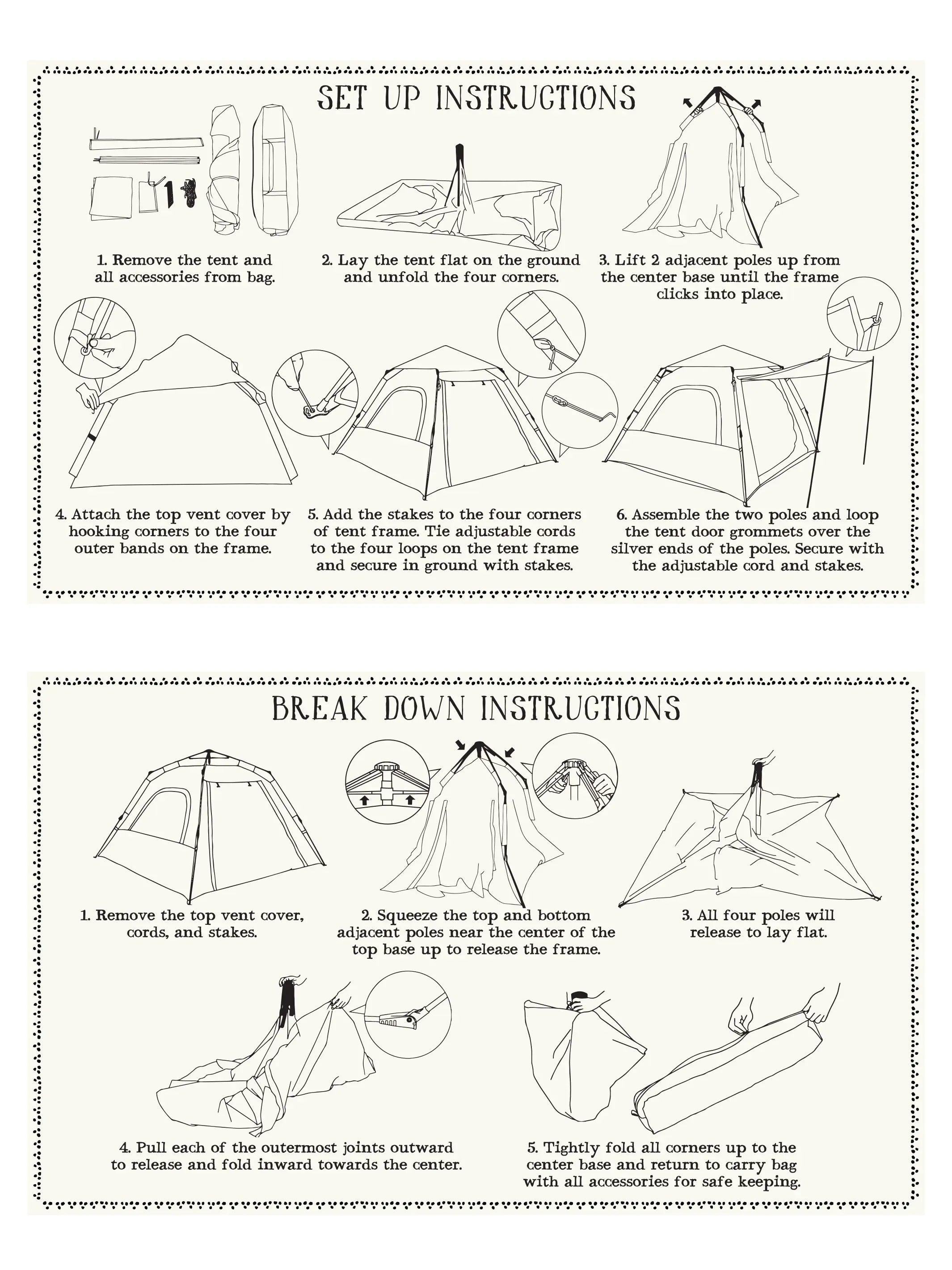 SET UP INSTRUCTIONS

1. Remove the tent and all accessories from bag.

2. Lay the tent flat on the ground and unfold the four corners.

3. Lift 2 adjacent poles up from the center base until the frame clicks into place.

4. Attach the top vent cover by hooking corners to the four outer bands on the frame.

5. Add the stakes to the four corners of tent frame. Tie adjustable cords to the four loops on the tent frame and secure in ground with stakes.

6. Assemble the two poles and loop the tent door grommets over the silver ends of the poles. Secure with the adjustable cord and stakes.

BREAK DOWN INSTRUCTIONS

1. Remove the top vent cover, cords, and stakes.

2. Squeeze the top and bottom adjacent poles near the center of the top base up to release the frame.

3. All four poles will release to lay flat.

4. Pull each of the outermost joints outward to release and fold inward towards the center.

5. Tightly fold all corners up to the center base and return to carry bag with all accessories for safe keeping.